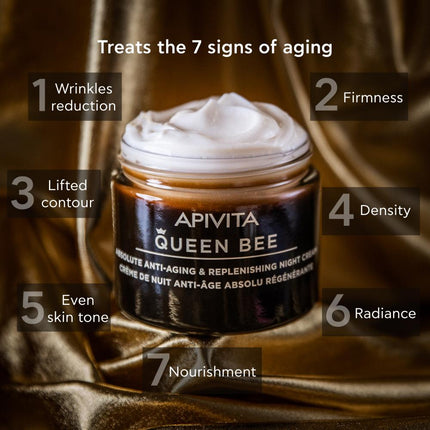 Treats the 7 signs of aging

1 Wrinkles reduction

2 Firmness

3 Lifted contour

4 Density

APIVITA
QUEEN BEE
ABSOLUTE ANTI-AGING & REPLENISHING NIGHT CREAM
CRÈME DE NUIT ANTI-ÂGE ABSOLU RÉGÉNÉRANTE

5 Even skin tone

6 Radiance

7 Nourishment