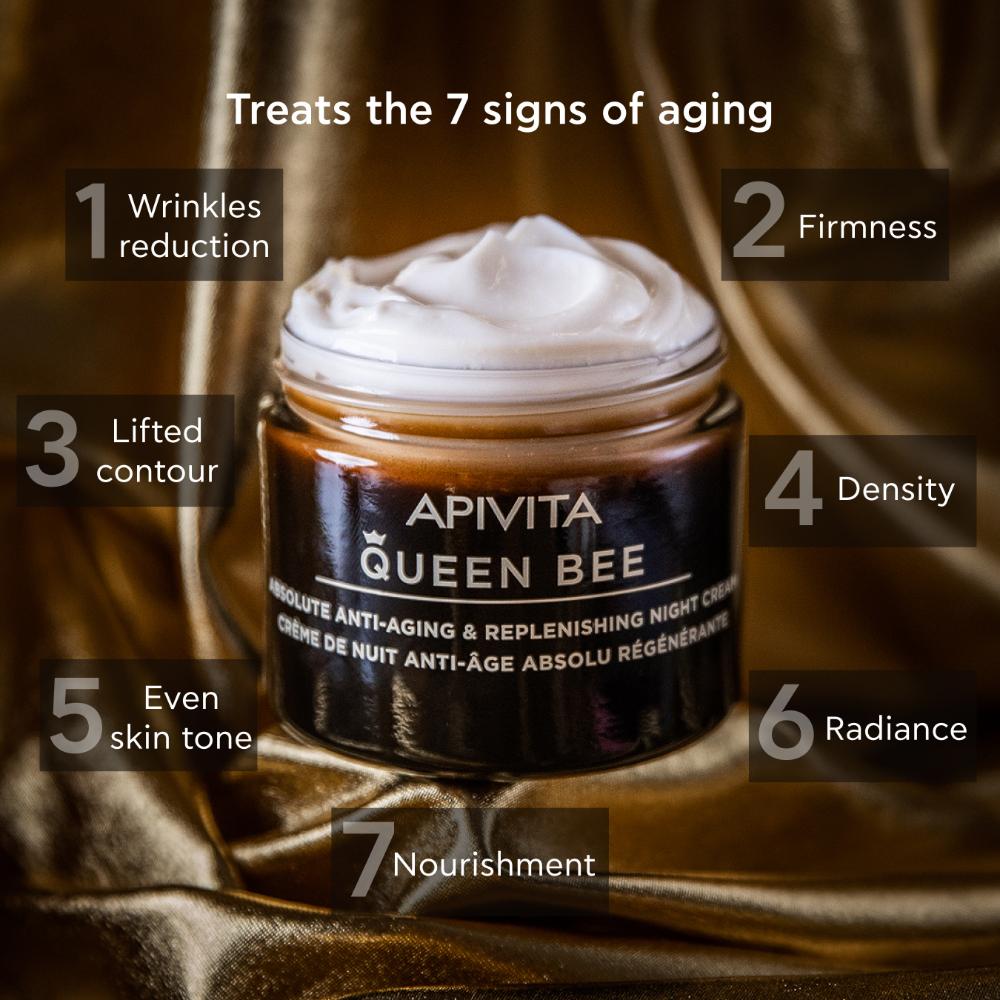 Treats the 7 signs of aging

1 Wrinkles reduction

2 Firmness

3 Lifted contour

4 Density

APIVITA
QUEEN BEE
ABSOLUTE ANTI-AGING & REPLENISHING NIGHT CREAM
CRÈME DE NUIT ANTI-ÂGE ABSOLU RÉGÉNÉRANTE

5 Even skin tone

6 Radiance

7 Nourishment